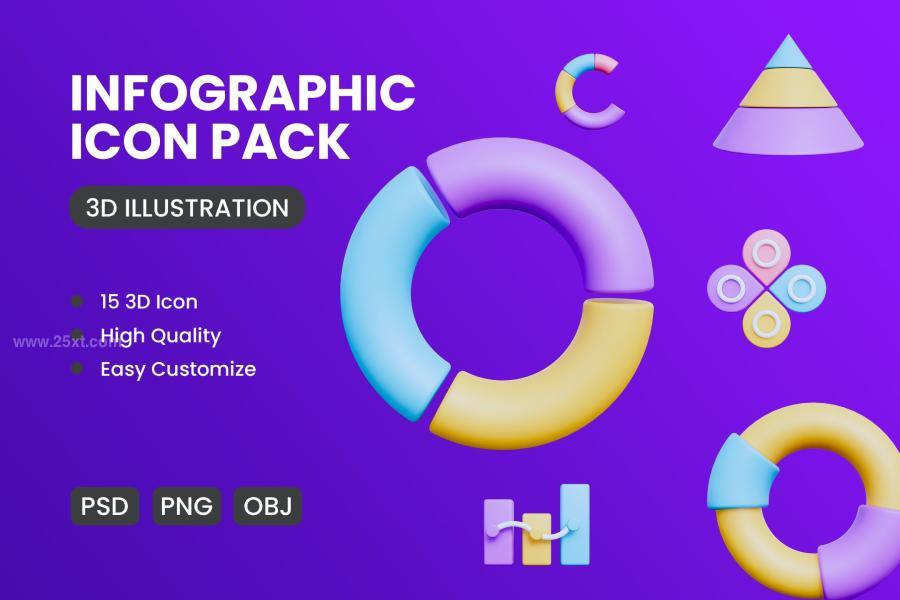 INFOGRAPHIC ICON PACK

3D ILLUSTRATION

15 3D Icon
High Quality
Easy Customize

www.25xt.com

PSD PNG OBJ