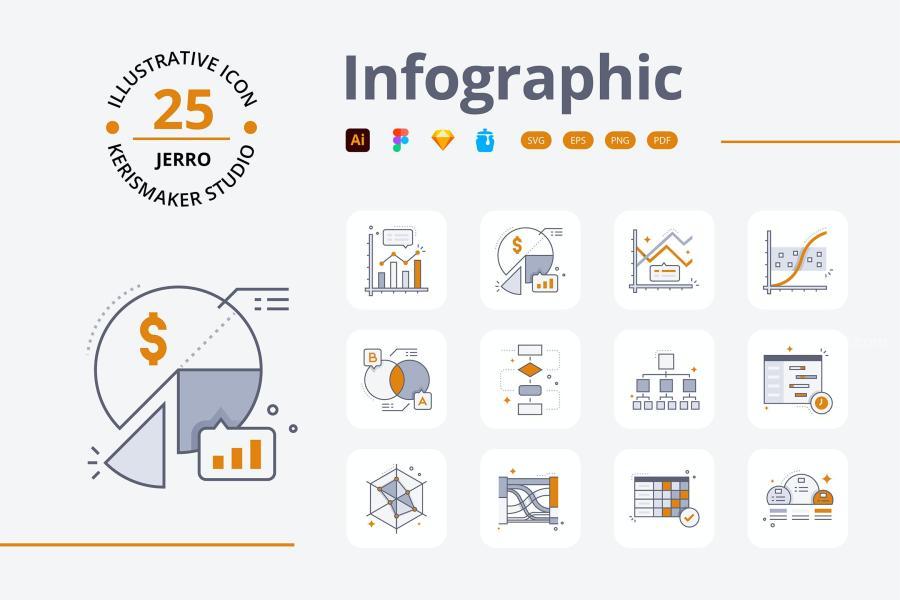 ILLUSTRATIVE ICON
25
JERRO
KERISMAKER STUDIO

Infographic

Ai

SVG EPS PNG PDF

$

$

B
A