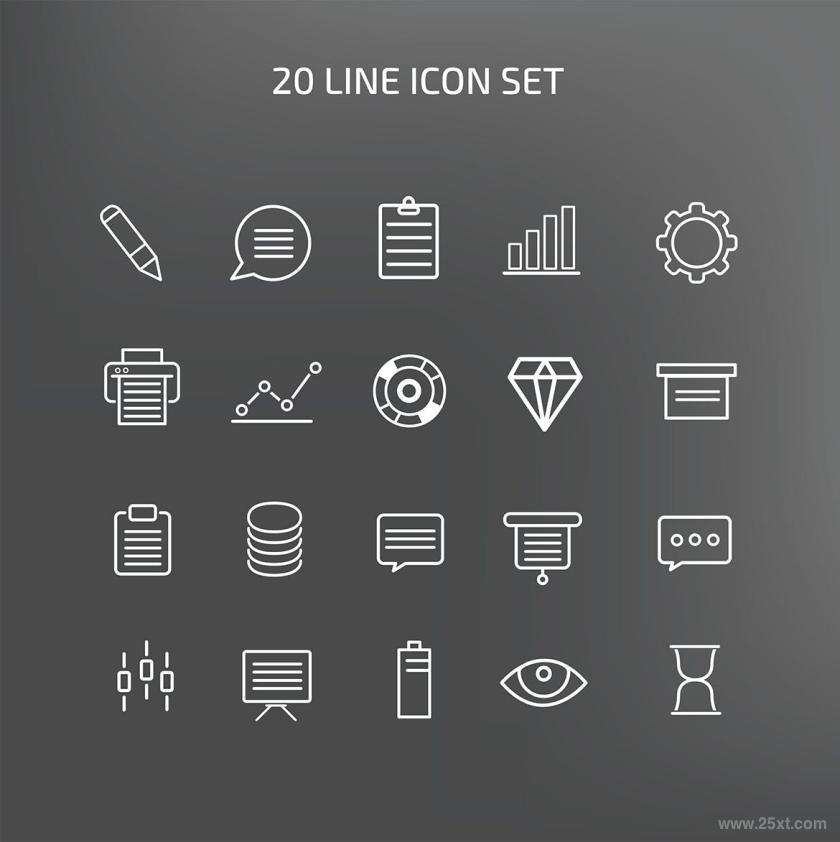 20 LINE ICON SET

www.25xt.com