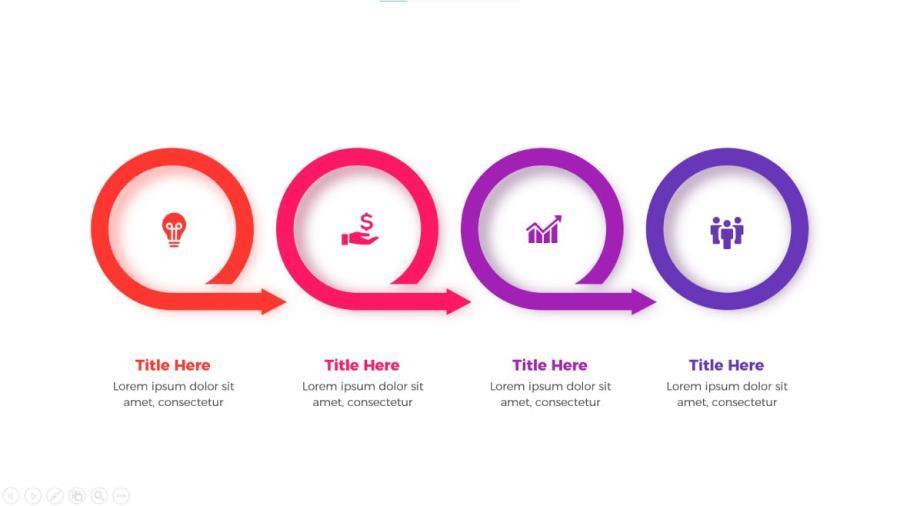 Title Here
Lorem ipsum dolor sit amet, consectetur

Title Here
Lorem ipsum dolor sit amet, consectetur

Title Here
Lorem ipsum dolor sit amet, consectetur

Title Here
Lorem ipsum dolor sit amet, consectetur