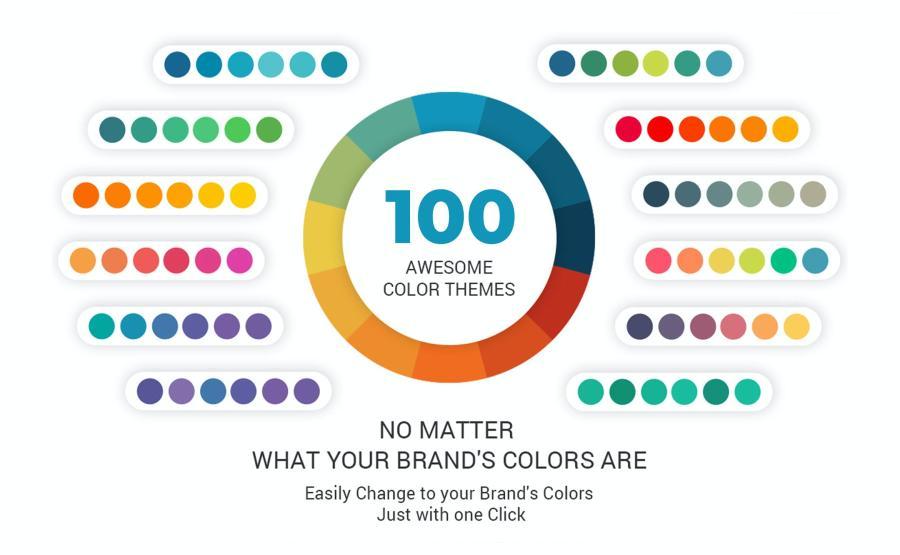 100
AWESOME
COLOR THEMES

NO MATTER
WHAT YOUR BRAND'S COLORS ARE

Easily Change to your Brand's Colors
Just with one Click