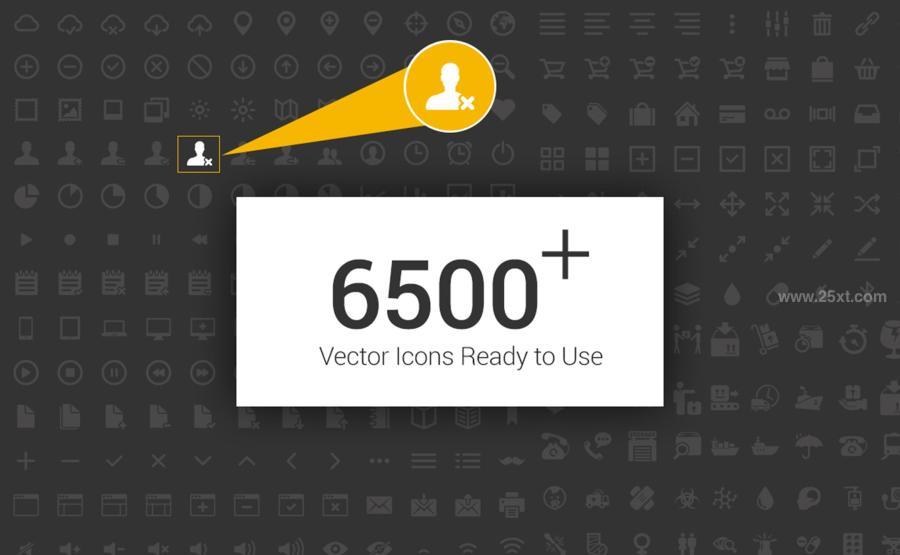 6500+
Vector Icons Ready to Use

www.25xt.com