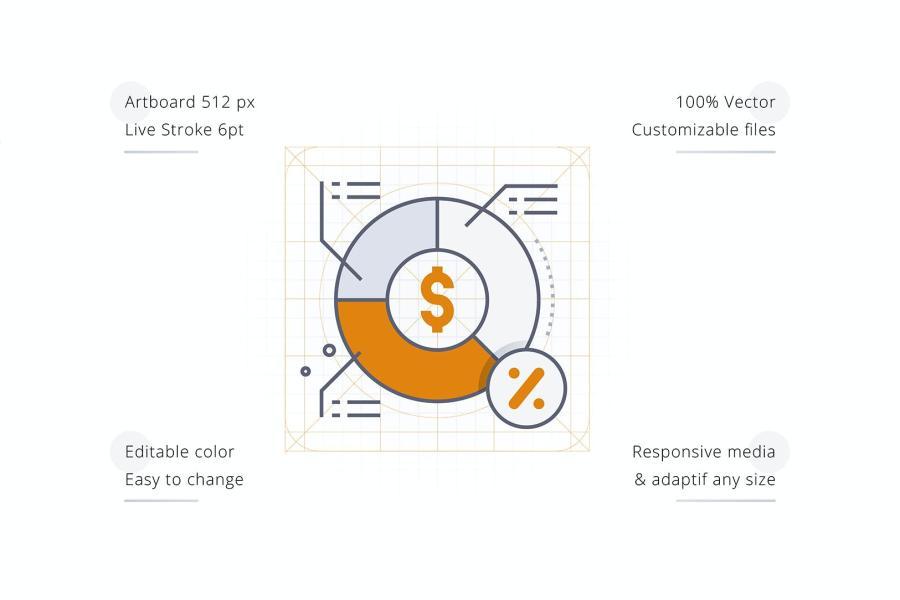 Artboard 512 px
Live Stroke 6pt

100% Vector
Customizable files

$

%

Editable color
Easy to change

Responsive media
& adaptif any size