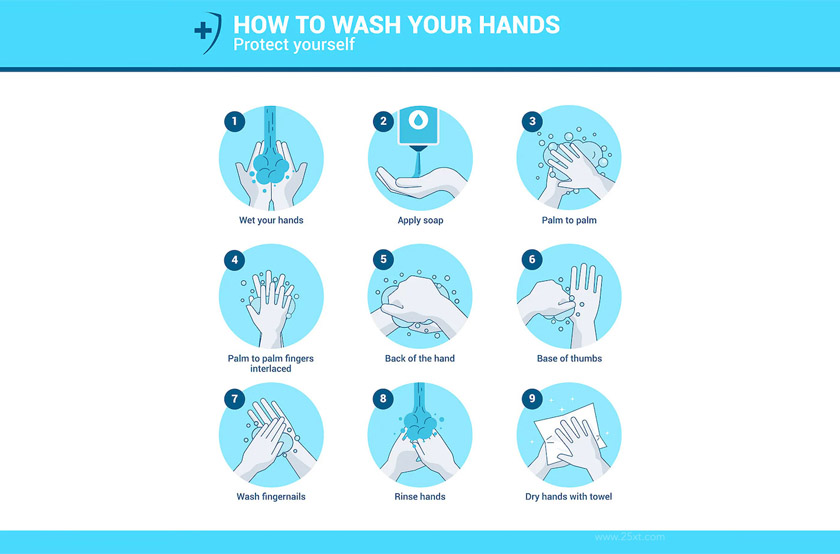 HOW TO WASH YOUR HANDS
Protect yourself

1
Wet your hands

2
Apply soap

3
Palm to palm

4
Palm to palm fingers interlaced

5
Back of the hand

6
Base of thumbs

7
Wash fingernails

8
Rinse hands

9
Dry hands with towel

www.25xt.com