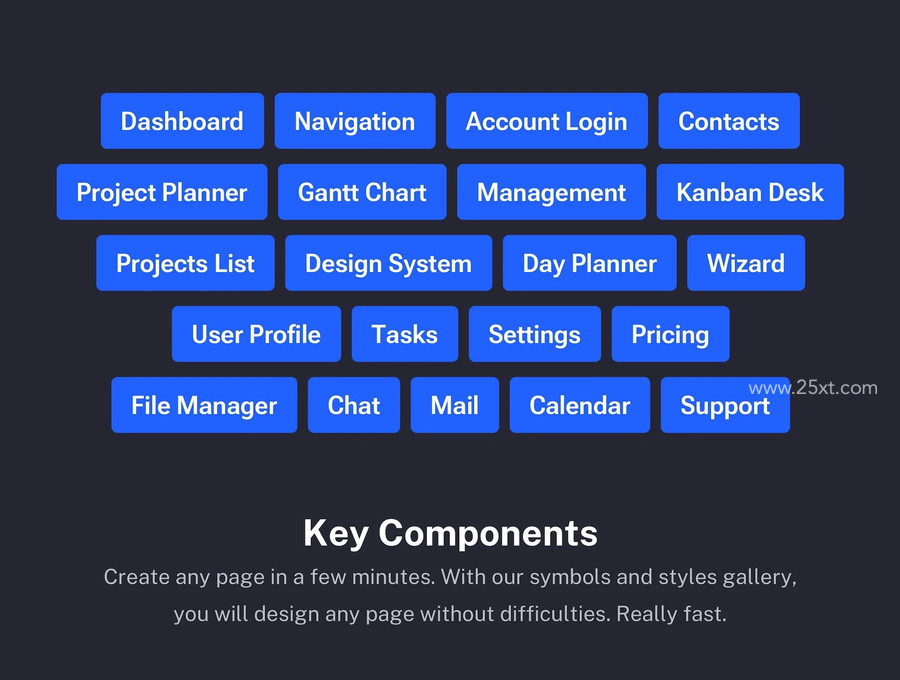 Dashboard Navigation Account Login Contacts
Project Planner Gantt Chart Management Kanban Desk
Projects List Design System Day Planner Wizard
User Profile Tasks Settings Pricing
File Manager Chat Mail Calendar Support

www.25xt.com

Key Components

Create any page in a few minutes. With our symbols and styles gallery, you will design any page without difficulties. Really fast.