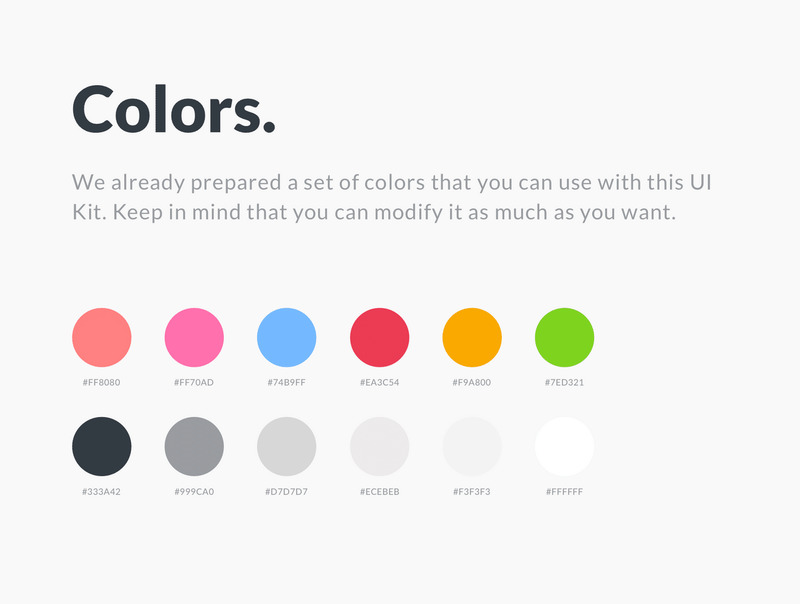 Colors.

We already prepared a set of colors that you can use with this UI Kit. Keep in mind that you can modify it as much as you want.

#FF8080
#FF70AD
#74B9FF
#EA3C54
#F9A800
#7ED321

#333A42
#999CA0
#D7D7D7
#ECEBEB
#F3F3F3
#FFFFFF